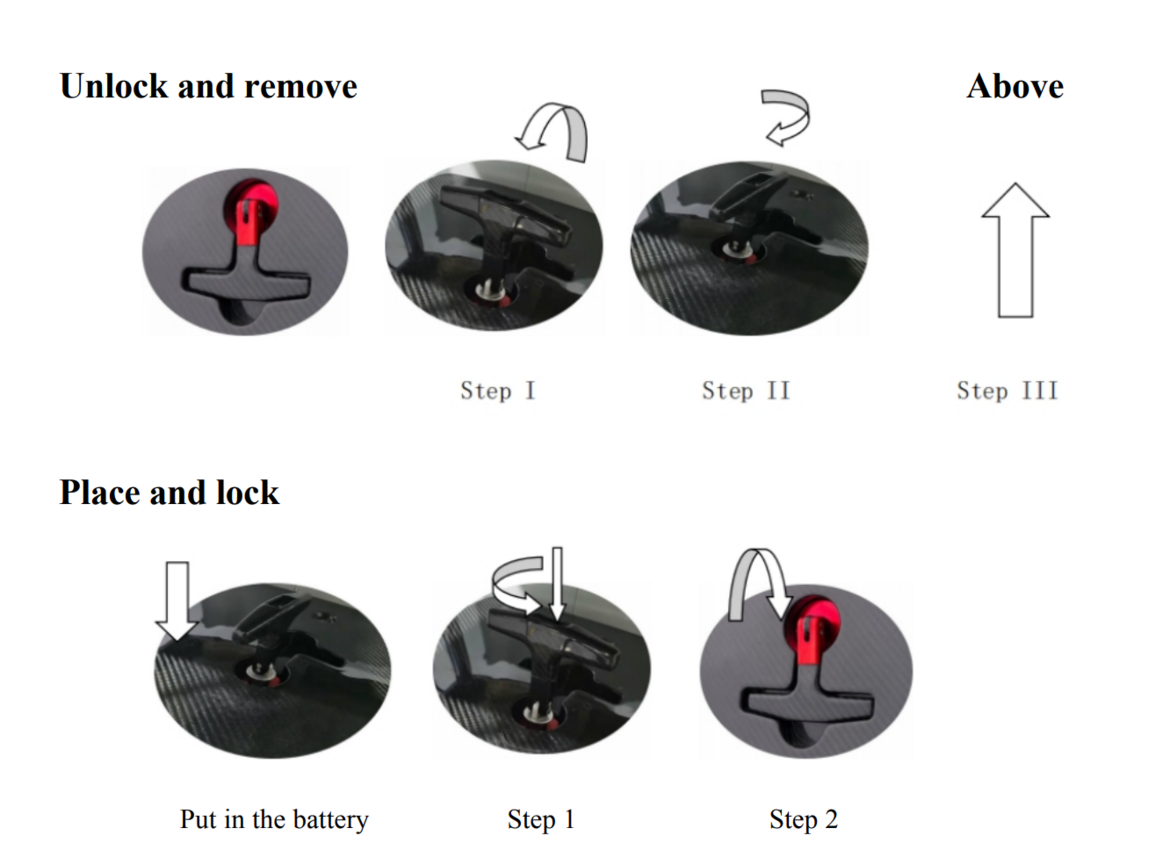 Unlock and remove

Above

Step I

Step II

Step III

Place and lock

Put in the battery

Step 1

Step 2