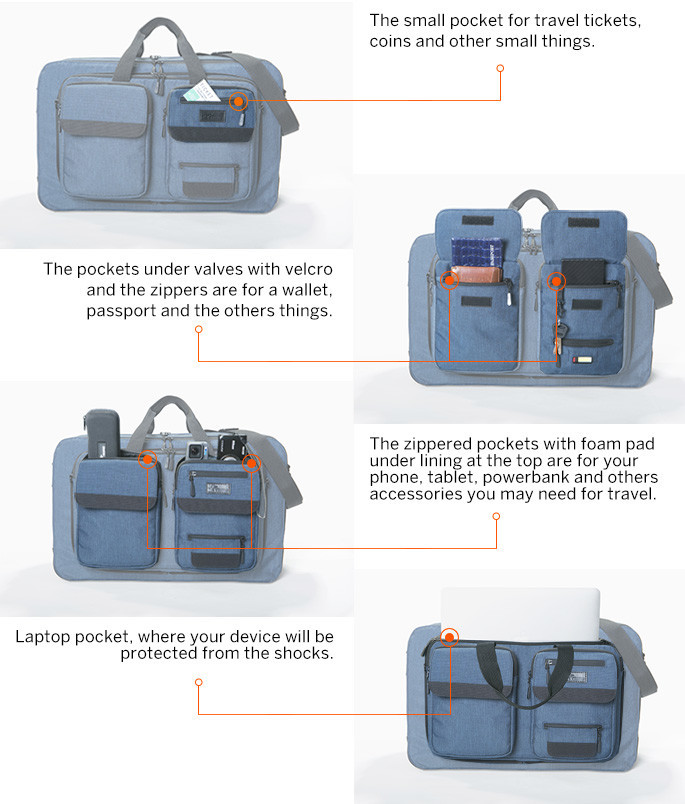 The small pocket for travel tickets, coins and other small things.

The pockets under valves with velcro and the zippers are for a wallet, passport and the others things.

The zippered pockets with foam pad under lining at the top are for your phone, tablet, powerbank and others accessories you may need for travel.

Laptop pocket, where your device will be protected from the shocks.